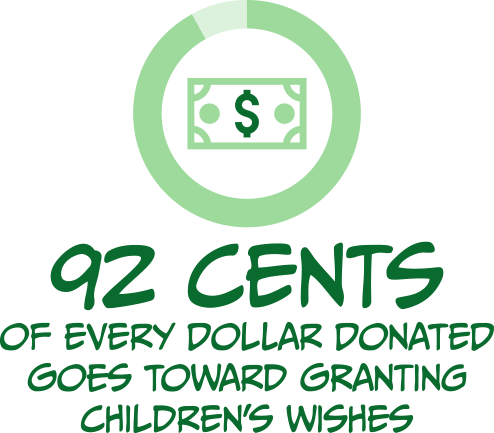 $

92 CENTS
OF EVERY DOLLAR DONATED GOES TOWARD GRANTING CHILDREN'S WISHES